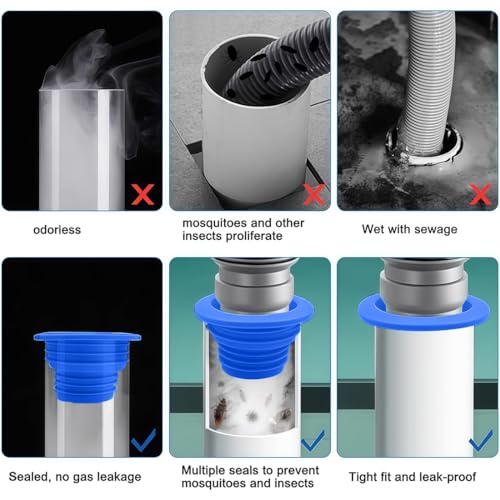 odorless

mosquitoes and other insects proliferate

Wet with sewage

Sealed, no gas leakage

Multiple seals to prevent mosquitoes and insects

Tight fit and leak-proof