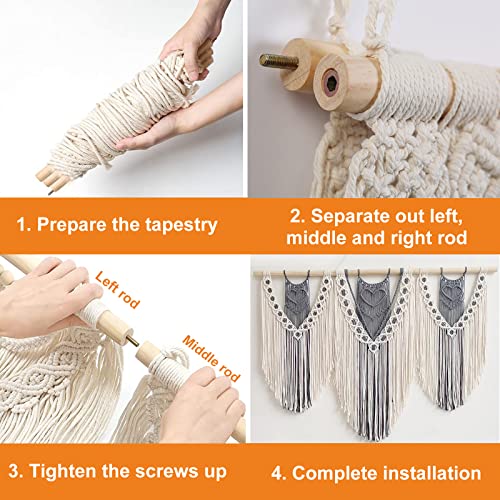 1. Prepare the tapestry

2. Separate out left, middle and right rod

Left rod

Middle rod

3. Tighten the screws up

4. Complete installation