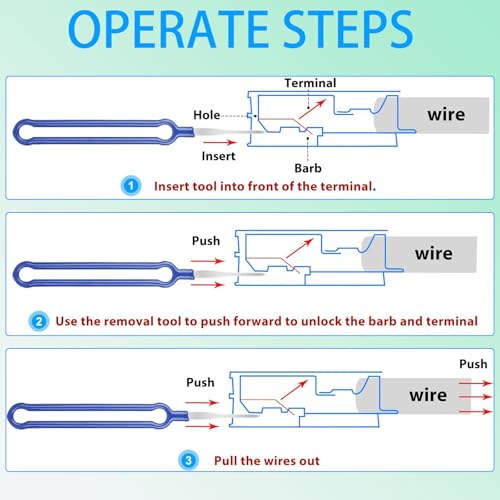 OPERATE STEPS

Terminal
Hole
wire
Insert
Barb
1 Insert tool into front of the terminal.

Push
wire
2 Use the removal tool to push forward to unlock the barb and terminal

Push
Push
wire
3 Pull the wires out