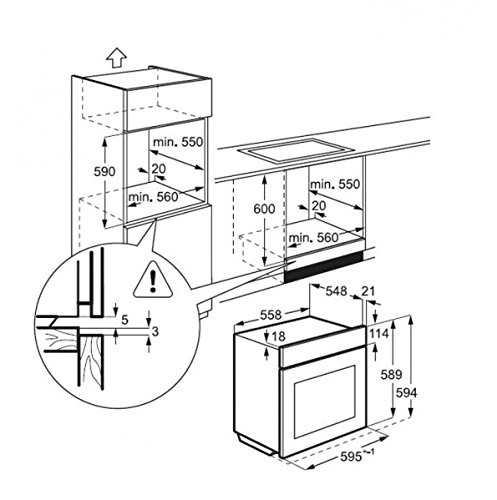 min. 550
590
20
min. 560
min. 550
600
20
min. 560
5
3
548
21
558
18
114
589
594
$595^{+-1}$