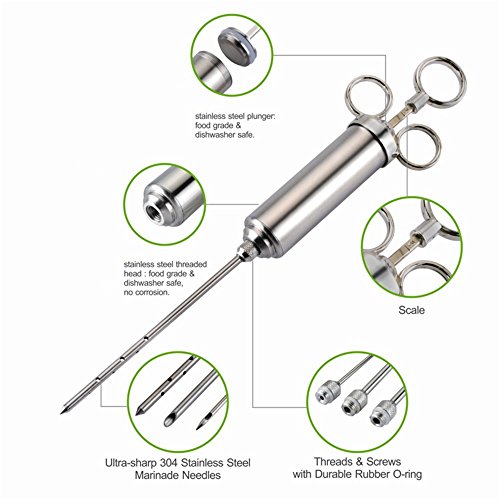 stainless steel plunger: food grade & dishwasher safe.

stainless steel threaded head : food grade & dishwasher safe, no corrosion.

Scale

Ultra-sharp 304 Stainless Steel Marinade Needles

Threads & Screws with Durable Rubber O-ring