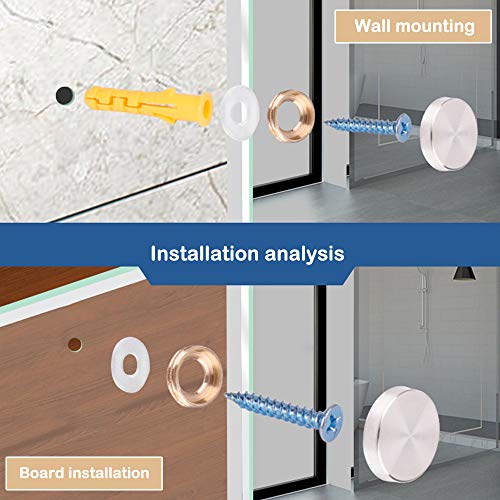 Wall mounting

Installation analysis

Board installation