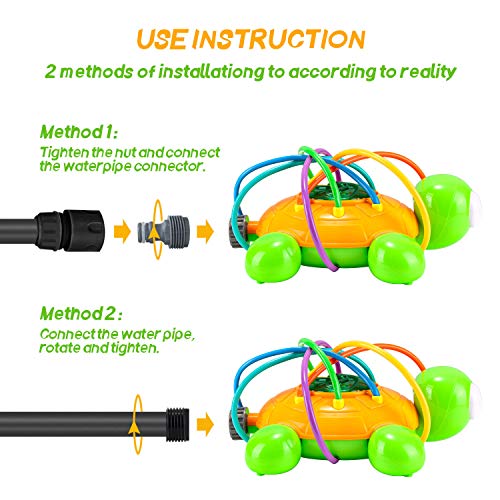 USE INSTRUCTION

2 methods of installationg to according to reality

Method 1:
Tighten the nut and connect the waterpipe connector.

Method 2:
Connect the water pipe, rotate and tighten.