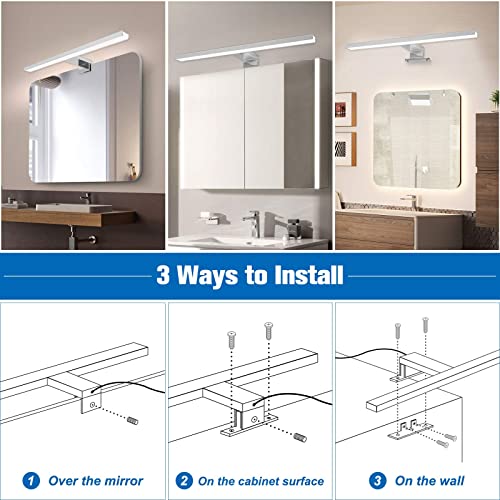 3 Ways to Install

1 Over the mirror

2 On the cabinet surface

3 On the wall