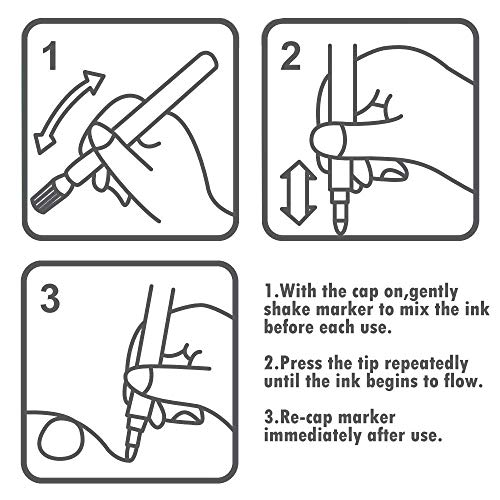 1

2

3

1.With the cap on,gently shake marker to mix the ink before each use.

2.Press the tip repeatedly until the ink begins to flow.

3.Re-cap marker immediately after use.