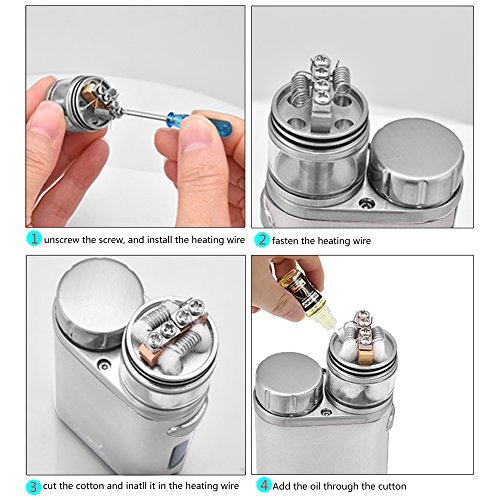 1 unscrew the screw, and install the heating wire

2 fasten the heating wire

3 cut the cotton and inatll it in the heating wire

4 Add the oil through the cutton