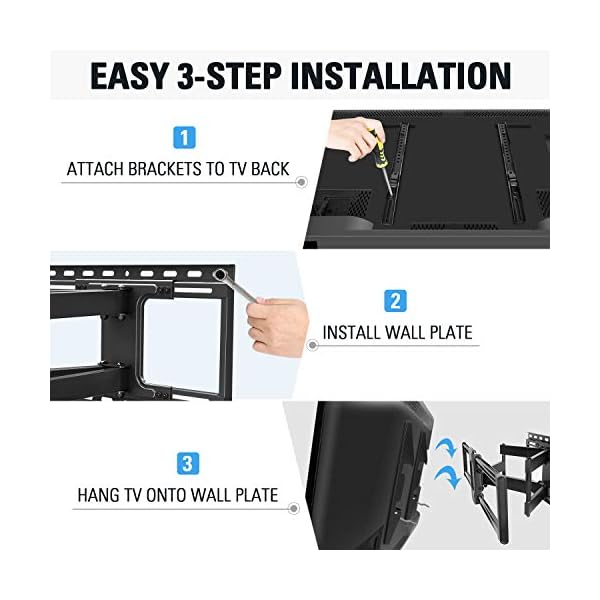 EASY 3-STEP INSTALLATION

1
ATTACH BRACKETS TO TV BACK

2
INSTALL WALL PLATE

3
HANG TV ONTO WALL PLATE