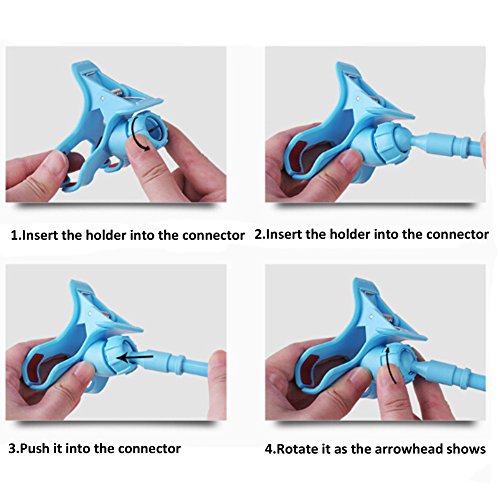 1.Insert the holder into the connector

2.Insert the holder into the connector

3.Push it into the connector

4.Rotate it as the arrowhead shows