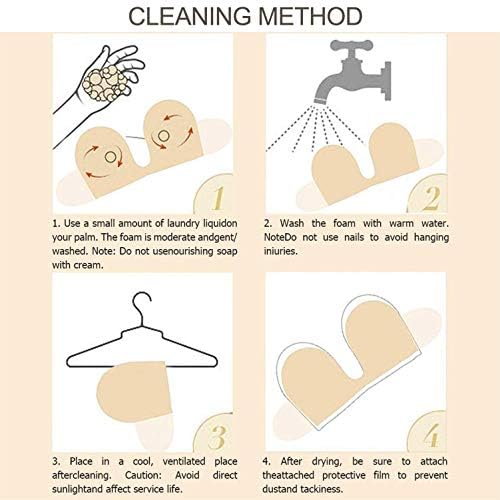 CLEANING METHOD

1

1. Use a small amount of laundry liquidon your palm. The foam is moderate andgent/ washed. Note: Do not usenourishing soap with cream.

2

2. Wash the foam with warm water. NoteDo not use nails to avoid hanging iniuries.

3

3. Place in a cool, ventilated place aftercleaning. Caution: Avoid direct sunlightand affect service life.

4

4. After drying, be sure to attach theattached protective film to prevent dustand tackiness.