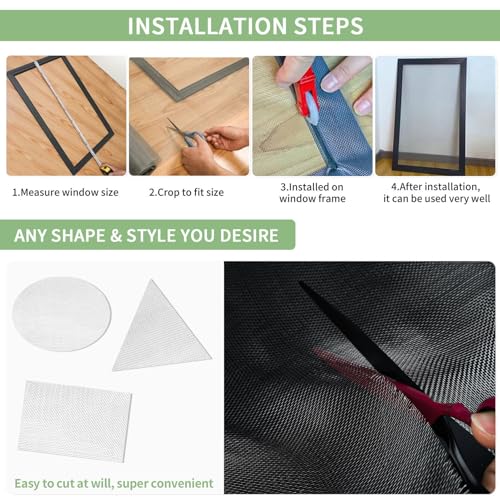 INSTALLATION STEPS

1.Measure window size

2.Crop to fit size

3.Installed on window frame

4.After installation, it can be used very well

ANY SHAPE & STYLE YOU DESIRE

Easy to cut at will, super convenient