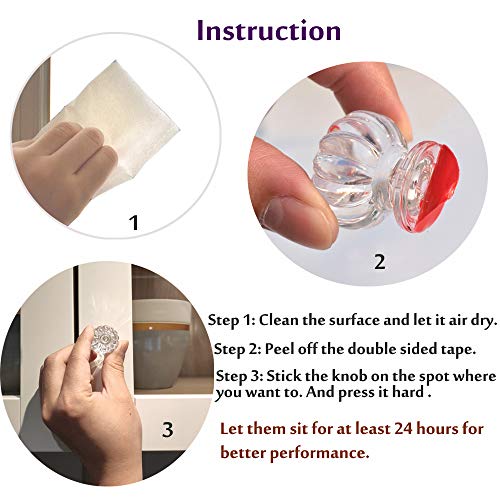 Instruction

1

2

3

Step 1: Clean the surface and let it air dry.

Step 2: Peel off the double sided tape.

Step 3: Stick the knob on the spot where you want to. And press it hard .

Let them sit for at least 24 hours for better performance.