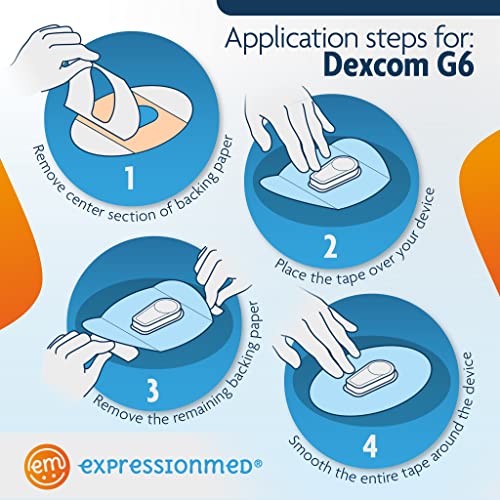 Application steps for:
Dexcom G6

1
Remove center section of backing paper

2
Place the tape over your device

3
Remove the remaining backing paper

4
Smooth the entire tape around the device

em expressionmed®