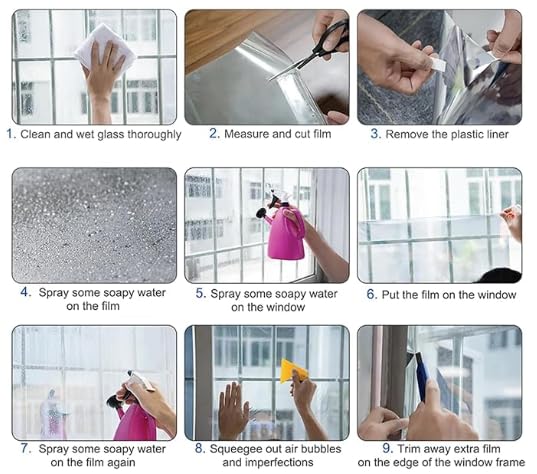 1. Clean and wet glass thoroughly

2. Measure and cut film

3. Remove the plastic liner

4. Spray some soapy water on the film

5. Spray some soapy water on the window

6. Put the film on the window

7. Spray some soapy water on the film again

8. Squeegee out air bubbles and imperfections

9. Trim away extra film on the edge of the window frame