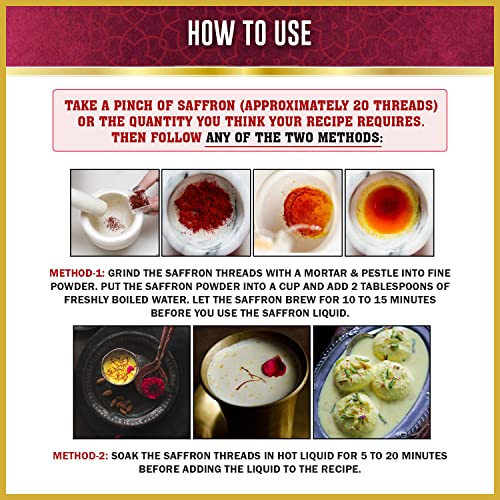 HOW TO USE

TAKE A PINCH OF SAFFRON (APPROXIMATELY 20 THREADS) OR THE QUANTITY YOU THINK YOUR RECIPE REQUIRES. THEN FOLLOW ANY OF THE TWO METHODS:

METHOD-1: GRIND THE SAFFRON THREADS WITH A MORTAR & PESTLE INTO FINE POWDER. PUT THE SAFFRON POWDER INTO A CUP AND ADD 2 TABLESPOONS OF FRESHLY BOILED WATER. LET THE SAFFRON BREW FOR 10 TO 15 MINUTES BEFORE YOU USE THE SAFFRON LIQUID.

METHOD-2: SOAK THE SAFFRON THREADS IN HOT LIQUID FOR 5 TO 20 MINUTES BEFORE ADDING THE LIQUID TO THE RECIPE.