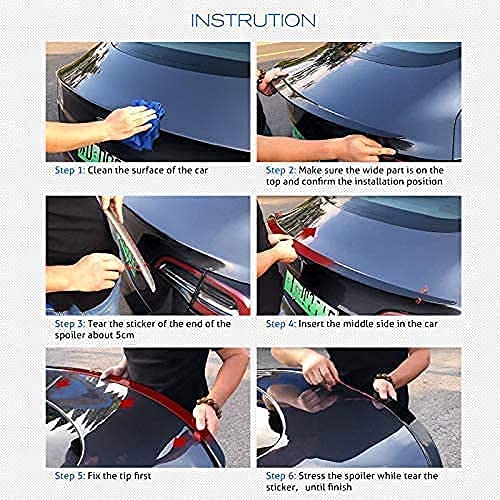 INSTRUTION

Step 1: Clean the surface of the car

Step 2: Make sure the wide part is on the top and confirm the installation position

Step 3: Tear the sticker of the end of the spoiler about 5cm

Step 4: Insert the middle side in the car

Step 5: Fix the tip first

Step 6: Stress the spoiler while tear the sticker, until finish