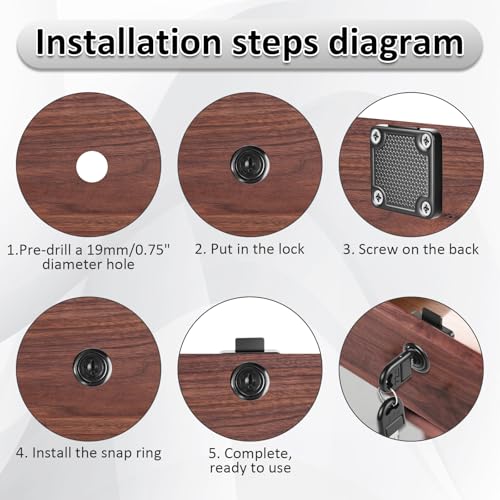 Installation steps diagram

1.Pre-drill a 19mm/0.75" diameter hole

2. Put in the lock

3. Screw on the back

4. Install the snap ring

5. Complete, ready to use