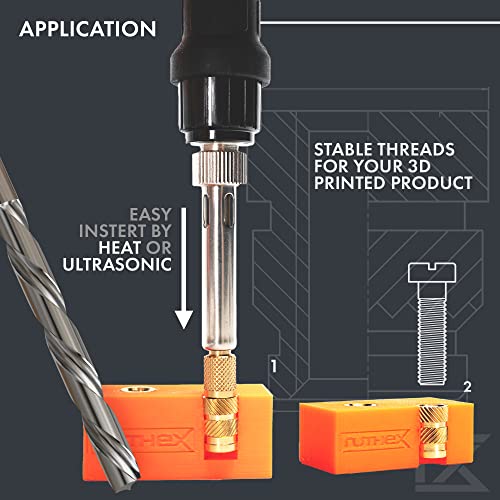 APPLICATION

STABLE THREADS FOR YOUR 3D PRINTED PRODUCT

EASY INSTERT BY HEAT OR ULTRASONIC

1

2

RUTHEX

RUTHEX