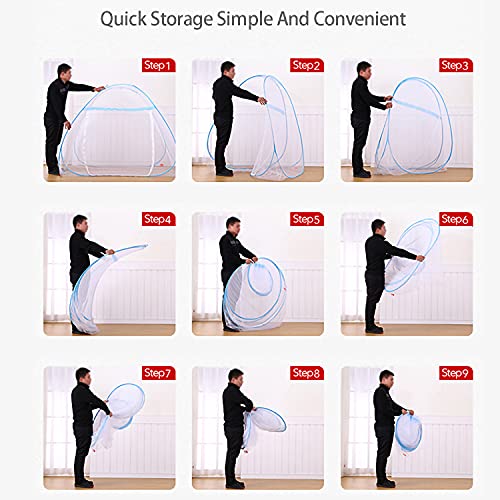 Quick Storage Simple And Convenient

Step1

Step2

Step3

Step4

Step5

Step6

Step7

Step8

Step9