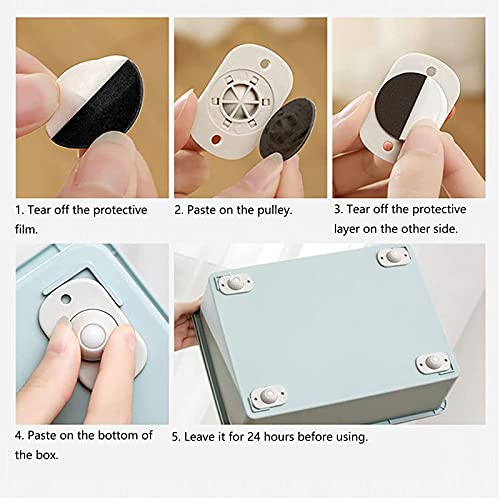 1. Tear off the protective film.

2. Paste on the pulley.

3. Tear off the protective layer on the other side.

4. Paste on the bottom of the box.

5. Leave it for 24 hours before using.