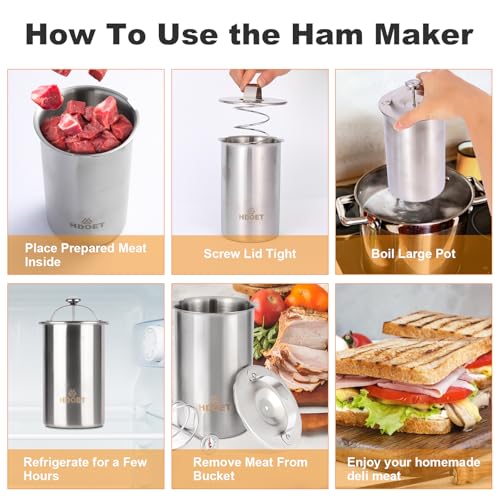 How To Use the Ham Maker

HDOET

Place Prepared Meat Inside

HDOET

Screw Lid Tight

Boil Large Pot

HDOET

Refrigerate for a Few Hours

HDOET

Remove Meat From Bucket

Enjoy your homemade deli meat