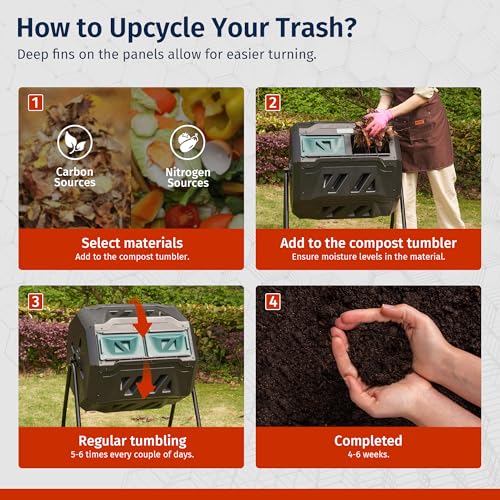 How to Upcycle Your Trash?

Deep fins on the panels allow for easier turning.

1

Carbon Sources

Nitrogen Sources

Select materials

Add to the compost tumbler.

2

Add to the compost tumbler

Ensure moisture levels in the material.

3

Regular tumbling

5-6 times every couple of days.

4

Completed

4-6 weeks.