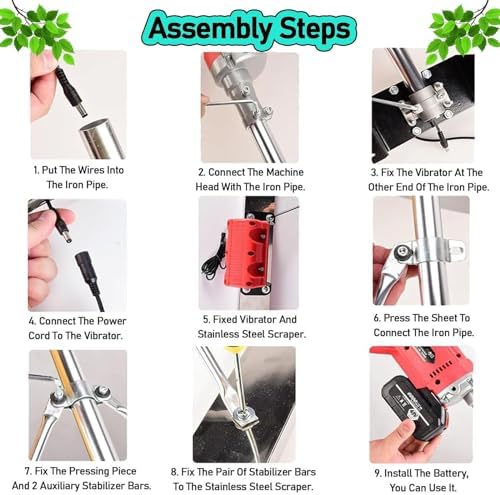 Assembly Steps

1. Put The Wires Into The Iron Pipe.

2. Connect The Machine Head With The Iron Pipe.

3. Fix The Vibrator At The Other End Of The Iron Pipe.

4. Connect The Power Cord To The Vibrator.

5. Fixed Vibrator And Stainless Steel Scraper.

6. Press The Sheet To Connect The Iron Pipe.

7. Fix The Pressing Piece And 2 Auxiliary Stabilizer Bars.

8. Fix The Pair Of Stabilizer Bars To The Stainless Steel Scraper.

9. Install The Battery, You Can Use It.