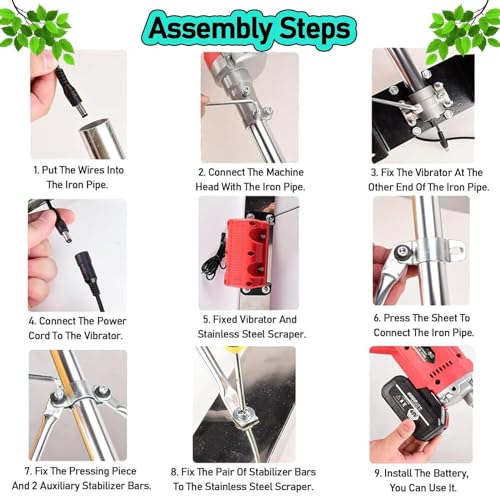 Assembly Steps

1. Put The Wires Into The Iron Pipe.

2. Connect The Machine Head With The Iron Pipe.

3. Fix The Vibrator At The Other End Of The Iron Pipe.

4. Connect The Power Cord To The Vibrator.

5. Fixed Vibrator And Stainless Steel Scraper.

6. Press The Sheet To Connect The Iron Pipe.

7. Fix The Pressing Piece And 2 Auxiliary Stabilizer Bars.

8. Fix The Pair Of Stabilizer Bars To The Stainless Steel Scraper.

9. Install The Battery, You Can Use It.