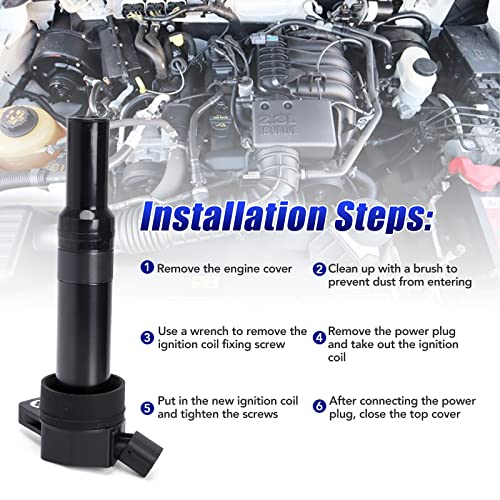 Installation Steps:

1 Remove the engine cover

2 Clean up with a brush to prevent dust from entering

3 Use a wrench to remove the ignition coil fixing screw

4 Remove the power plug and take out the ignition coil

5 Put in the new ignition coil and tighten the screws

6 After connecting the power plug, close the top cover