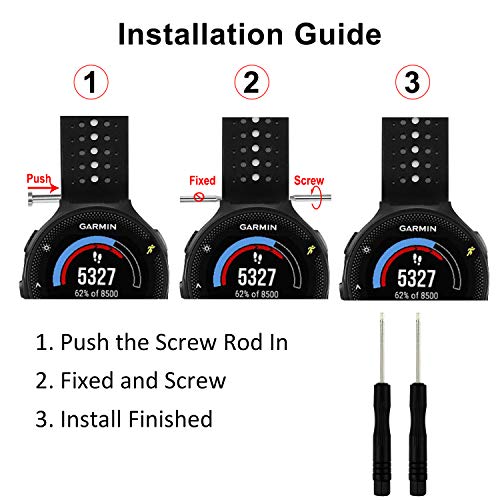 Installation Guide

1

Push

GARMIN

5327

62% of 8500

2

Fixed

Screw

GARMIN

5327

62% of 8500

3

GARMIN

5327

62% of 8500

1. Push the Screw Rod In

2. Fixed and Screw

3. Install Finished