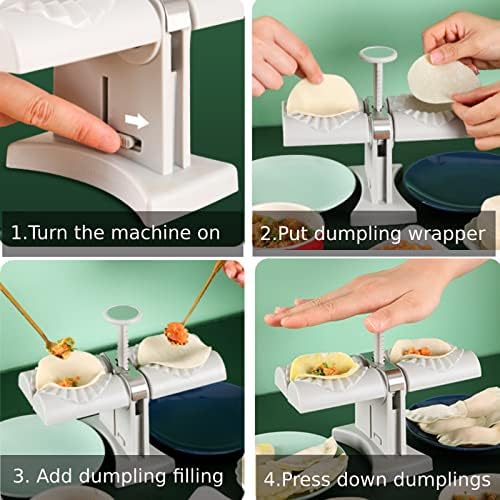 1.Turn the machine on

2.Put dumpling wrapper

3. Add dumpling filling

4.Press down dumplings