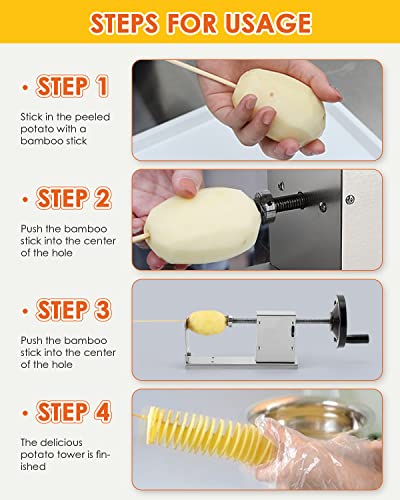 STEPS FOR USAGE

• STEP 1

Stick in the peeled potato with a bamboo stick

• STEP 2

Push the bamboo stick into the center of the hole

• STEP 3

Push the bamboo stick into the center of the hole

• STEP 4

The delicious potato tower is finished