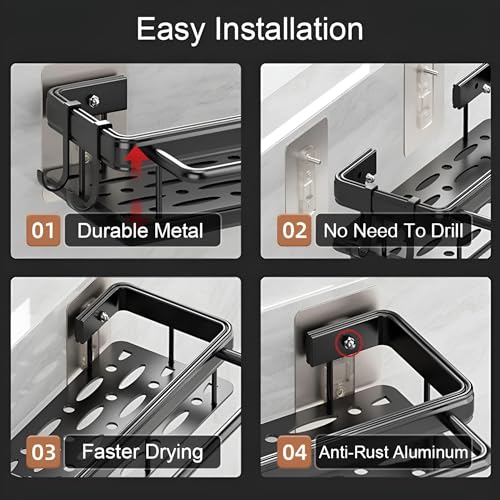 Easy Installation

01 Durable Metal

02 No Need To Drill

03 Faster Drying

04 Anti-Rust Aluminum