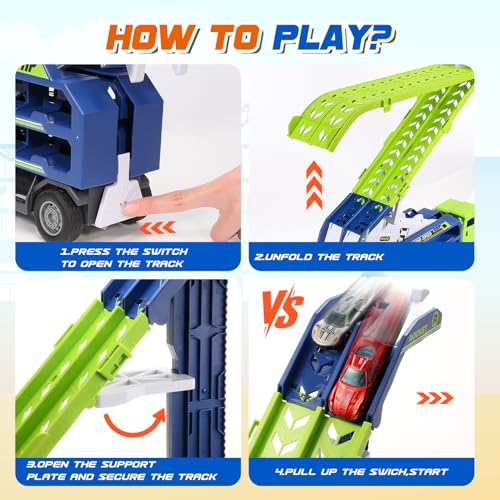 HOW TO PLAY?

1.PRESS THE SWITCH TO OPEN THE TRACK

2.UNFOLD THE TRACK

3.OPEN THE SUPPORT PLATE AND SECURE THE TRACK

VS

ROCKET

4.PULL UP THE SWICH,START