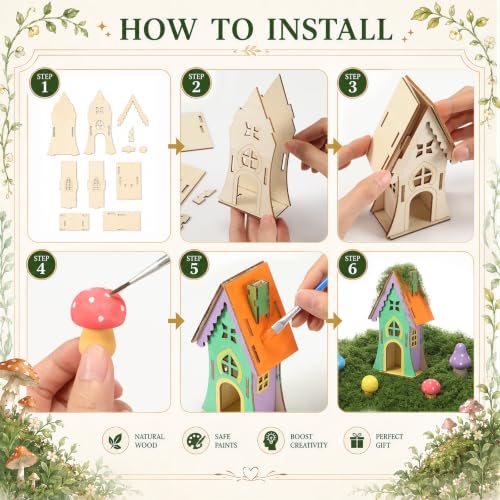 HOW TO INSTALL

STEP 1

STEP 2

STEP 3

STEP 4

STEP 5

STEP 6

NATURAL WOOD

SAFE PAINTS

BOOST CREATIVITY

PERFECT GIFT