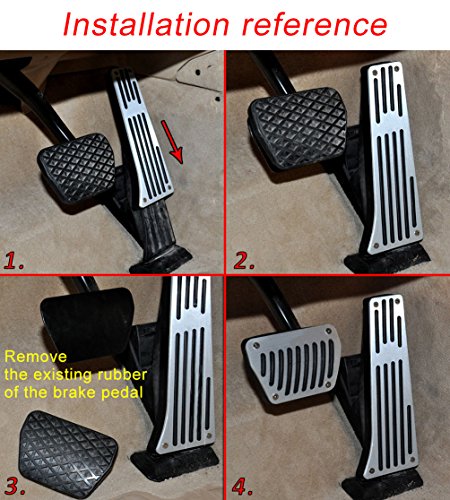 Installation reference

1.

2.

Remove the existing rubber of the brake pedal

3.

4.