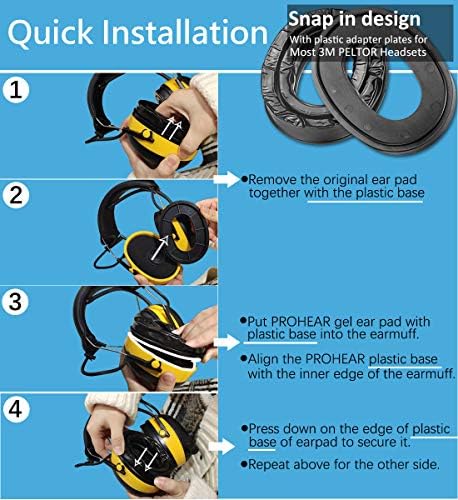 Quick Installation

Snap in design
With plastic adapter plates for Most 3M PELTOR Headsets

1

2

•Remove the original ear pad together with the plastic base

3

•Put PROHEAR gel ear pad with plastic base into the earmuff.

•Align the PROHEAR plastic base with the inner edge of the earmuff.

4

•Press down on the edge of plastic base of earpad to secure it.

•Repeat above for the other side.