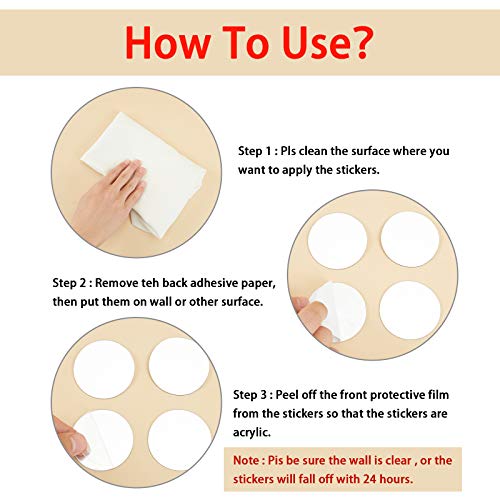 How To Use?

Step 1 : Pls clean the surface where you want to apply the stickers.

Step 2 : Remove teh back adhesive paper, then put them on wall or other surface.

Step 3 : Peel off the front protective film from the stickers so that the stickers are acrylic.

Note : Pis be sure the wall is clear , or the stickers will fall off with 24 hours.