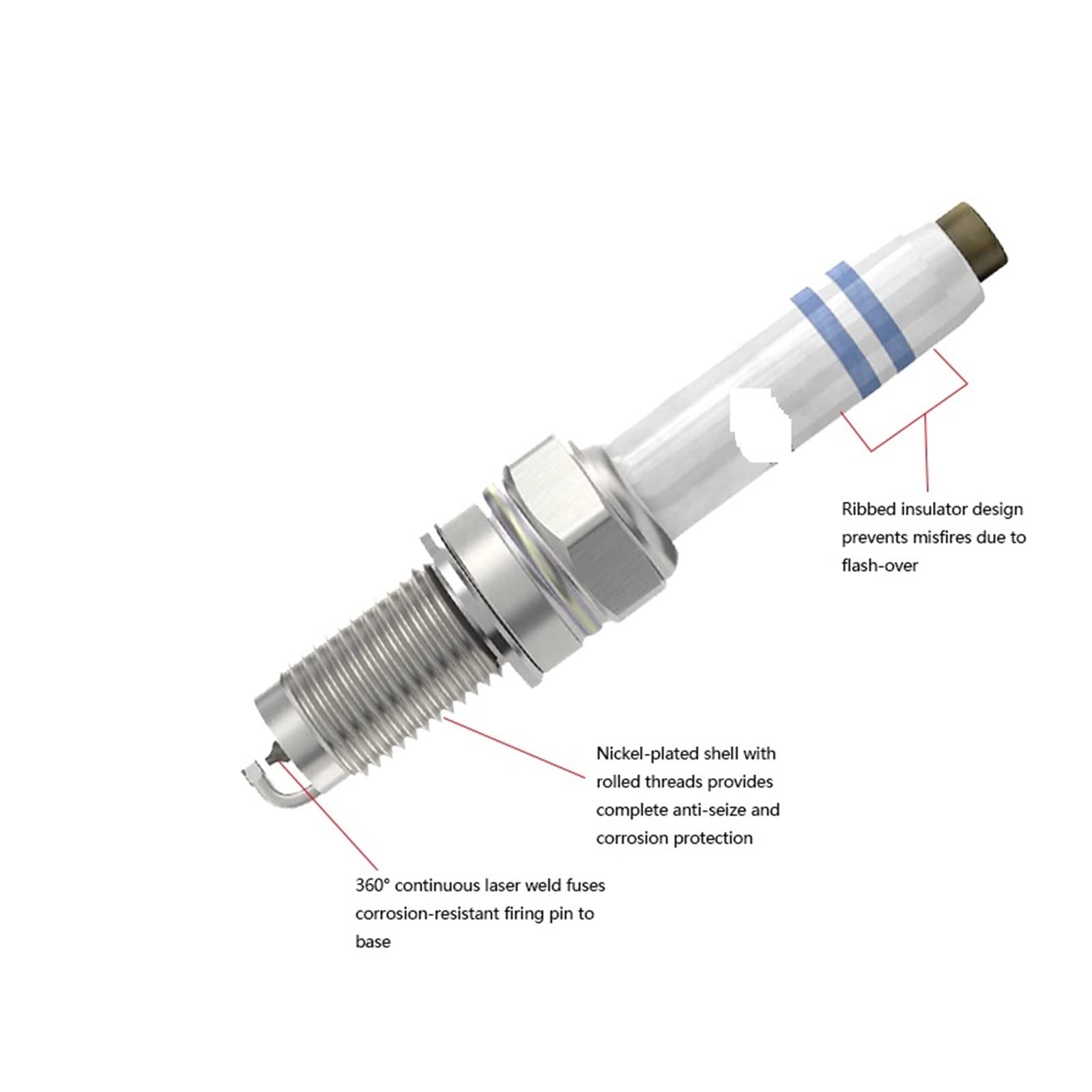 Ribbed insulator design prevents misfires due to flash-over

Nickel-plated shell with rolled threads provides complete anti-seize and corrosion protection

360° continuous laser weld fuses corrosion-resistant firing pin to base