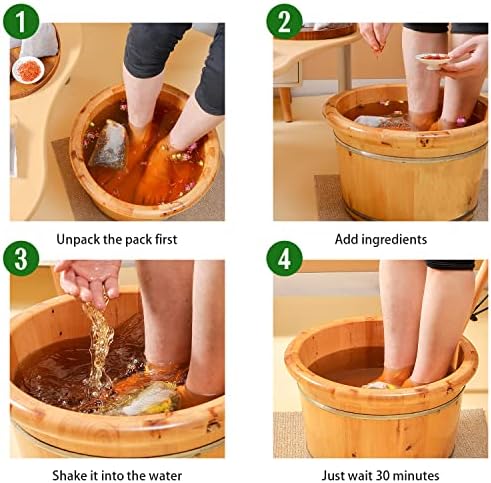 1

Unpack the pack first

2

Add ingredients

3

Shake it into the water

4

Just wait 30 minutes