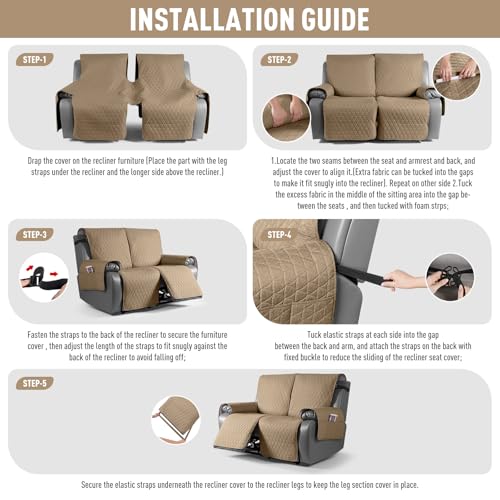 INSTALLATION GUIDE

STEP-1

Drap the cover on the recliner furniture (Place the part with the leg straps under the recliner and the longer side above the recliner.)

STEP-2

1.Locate the two seams between the seat and armrest and back, and adjust the cover to align it.(Extra fabric can be tucked into the gaps to make it fit snugly into the recliner). Repeat on other side 2.Tuck the excess fabric in the middle of the sitting area into the gap between the seats , and then tucked with foam strps;

STEP-3

Fasten the straps to the back of the recliner to secure the furniture cover , then adjust the length of the straps to fit snugly against the back of the recliner to avoid falling off;

STEP-4

Tuck elastic straps at each side into the gap between the back and arm, and attach the straps on the back with fixed buckle to reduce the sliding of the recliner seat cover;

STEP-5

Secure the elastic straps underneath the recliner cover to the recliner legs to keep the leg section cover in place.