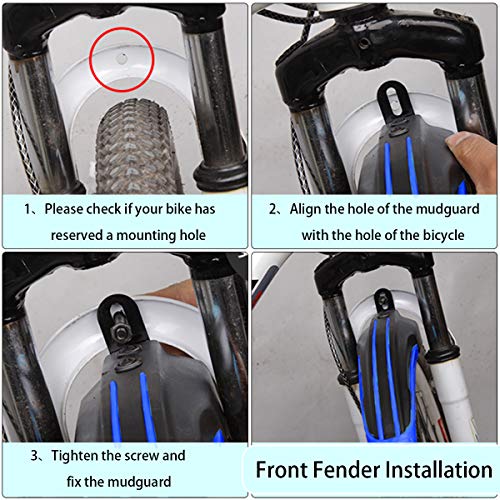 1、Please check if your bike has reserved a mounting hole

2、Align the hole of the mudguard with the hole of the bicycle

3、Tighten the screw and fix the mudguard

Front Fender Installation