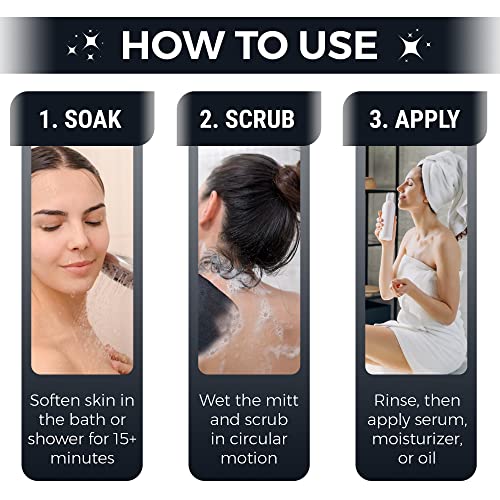 HOW TO USE

1. SOAK

Soften skin in the bath or shower for 15+ minutes

2. SCRUB

Wet the mitt and scrub in circular motion

3. APPLY

Rinse, then apply serum, moisturizer, or oil