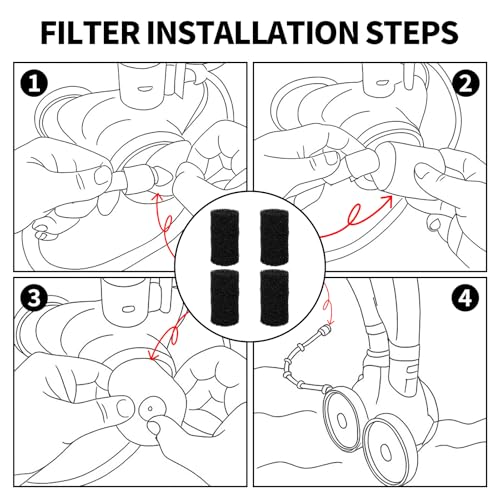 FILTER INSTALLATION STEPS

1

2

3

4