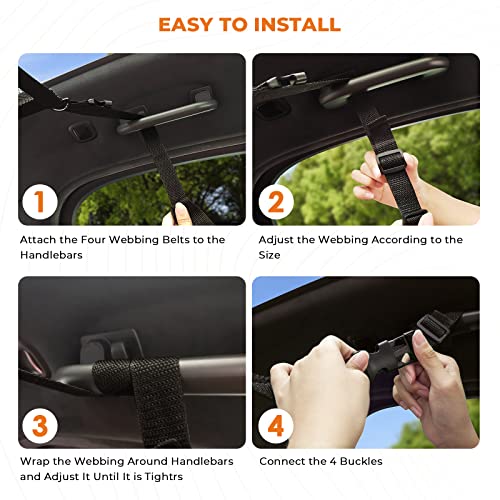 EASY TO INSTALL

1

Attach the Four Webbing Belts to the Handlebars

2

Adjust the Webbing According to the Size

3

Wrap the Webbing Around Handlebars and Adjust It Until It is Tightrs

4

Connect the 4 Buckles