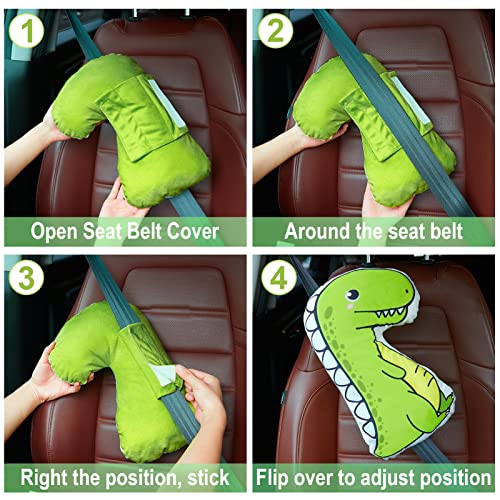 1
Open Seat Belt Cover

2
Around the seat belt

3
Right the position, stick

4
Flip over to adjust position