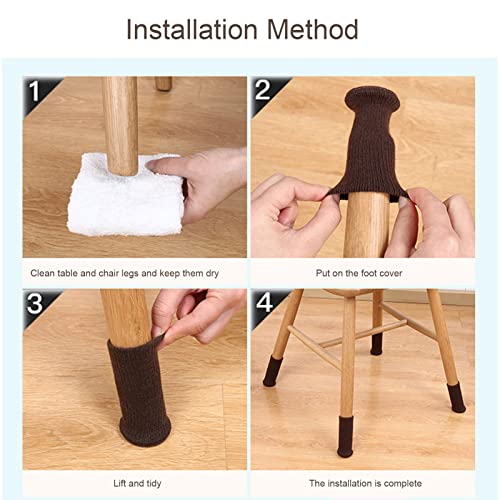 Installation Method

1

Clean table and chair legs and keep them dry

2

Put on the foot cover

3

Lift and tidy

4

The installation is complete