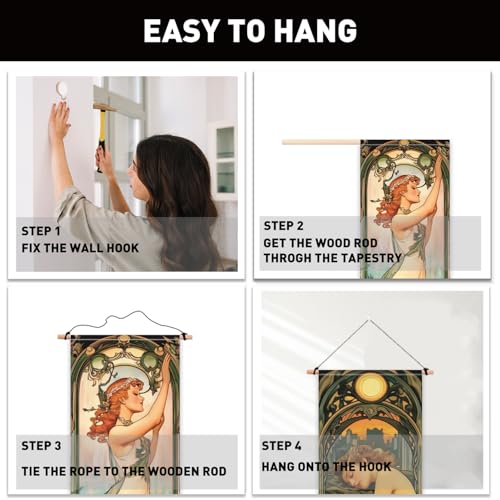 EASY TO HANG

STEP 1
FIX THE WALL HOOK

STEP 2
GET THE WOOD ROD
THROGH THE TAPESTRY

STEP 3
TIE THE ROPE TO THE WOODEN ROD

STEP 4
HANG ONTO THE HOOK