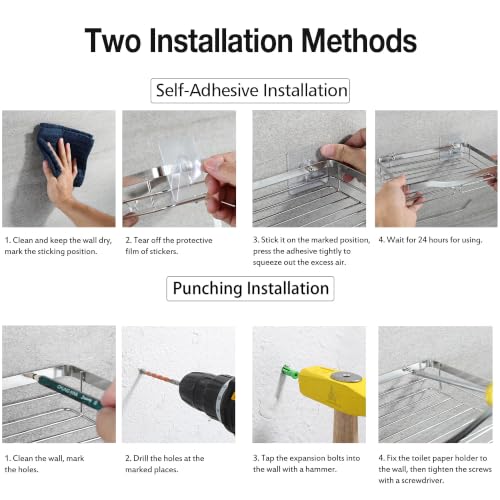 Two Installation Methods

Self-Adhesive Installation

1. Clean and keep the wall dry, mark the sticking position.

2. Tear off the protective film of stickers.

3. Stick it on the marked position, press the adhesive tightly to squeeze out the excess air.

4. Wait for 24 hours for using.

Punching Installation

1. Clean the wall, mark the holes.

2. Drill the holes at the marked places.

3. Tap the expansion bolts into the wall with a hammer.

4. Fix the toilet paper holder to the wall, then tighten the screws with a screwdriver.