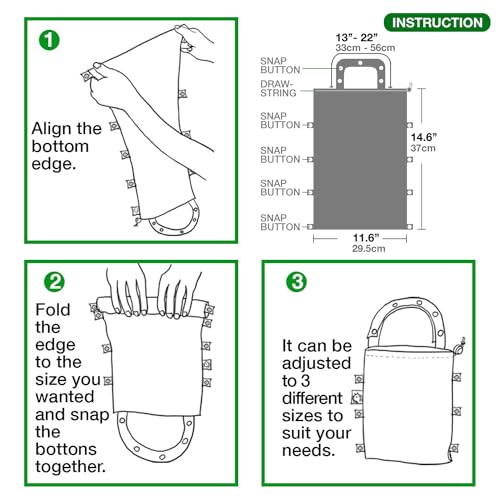 1

Align the bottom edge.

INSTRUCTION

13"- 22"
33cm - 56cm

SNAP BUTTON

DRAW-STRING

SNAP BUTTON

SNAP BUTTON

SNAP BUTTON

SNAP BUTTON

14.6"
37cm

11.6"
29.5cm

2

Fold the edge to the size you wanted and snap the bottons together.

3

It can be adjusted to 3 different sizes to suit your needs.