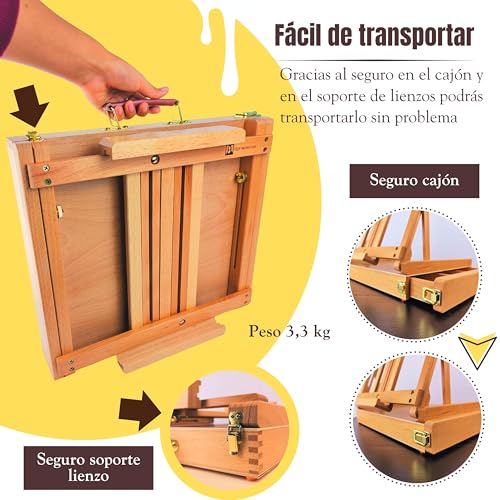 Fácil de transportar

Gracias al seguro en el cajón y en el soporte de lienzos podrás transportarlo sin problema

Seguro cajón

Peso 3,3 kg

Seguro soporte lienzo